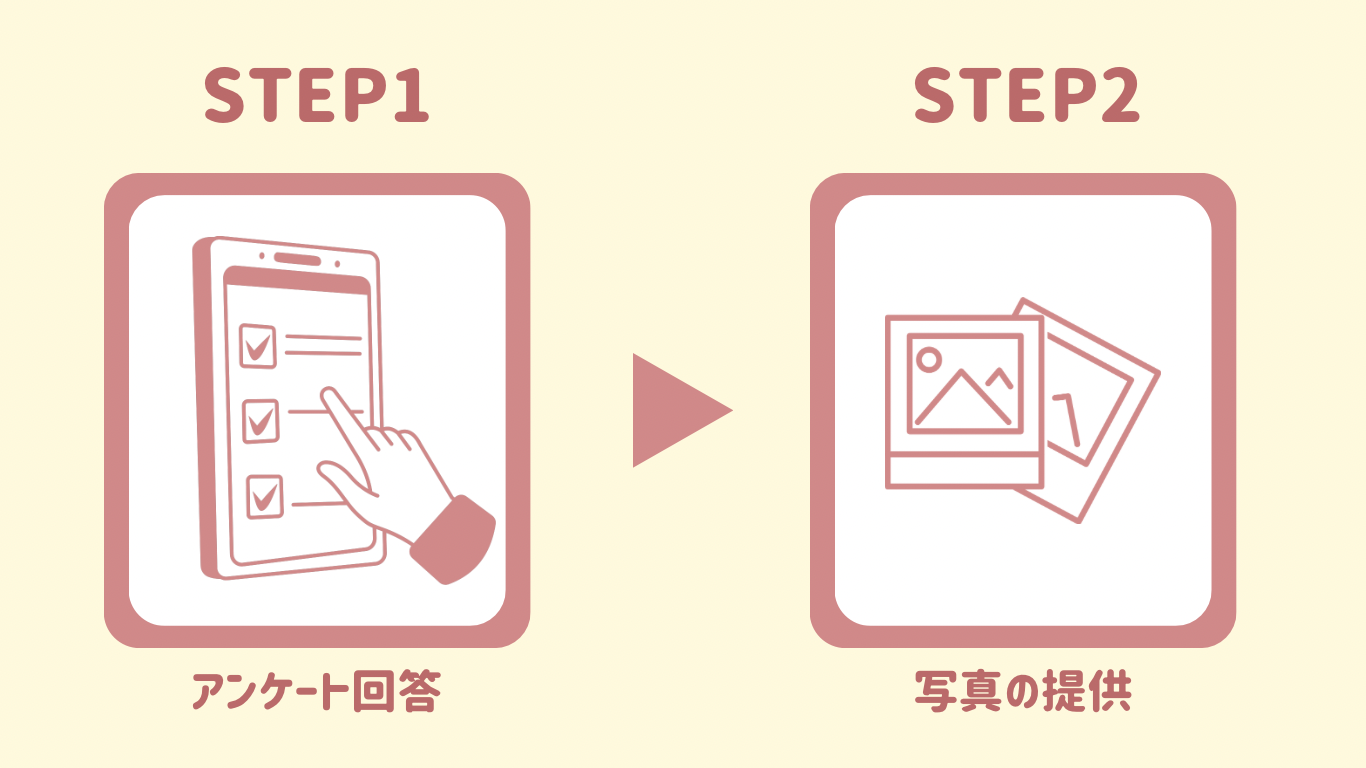 STEP1

アンケート回答

STEP2

写真の提供