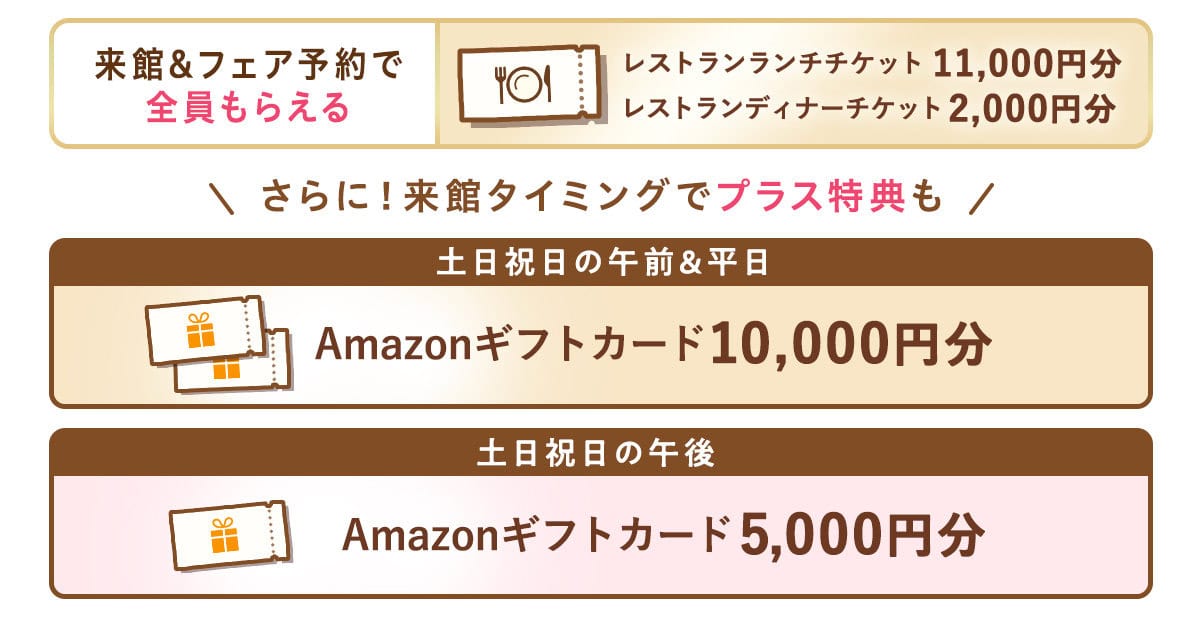 来館&フェア予約で
全員もらえる

レストランランチチケット 11,000円分
レストランディナーチケット 2,000円分

\ さらに!来館タイミングでプラス特典も /

土日祝日の午前&平日

Amazonギフトカード10,000円分

土日祝日の午後

Amazonギフトカード5,000円分