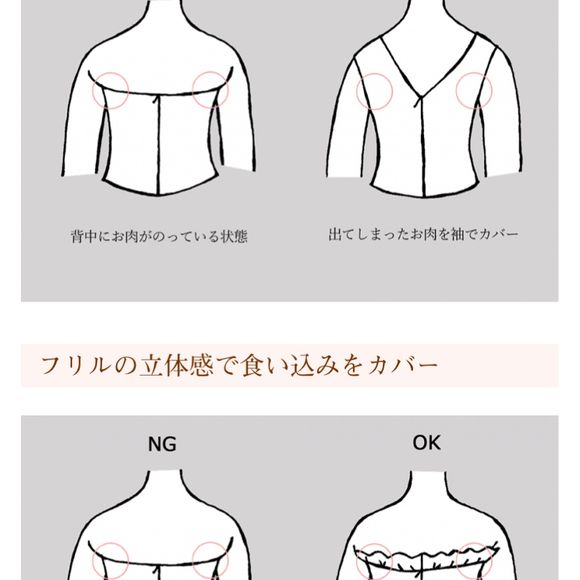 背中にお肉がのっている状態

出てしまったお肉を袖でカバー

フリルの立体感で食い込みをカバー

NG

OK